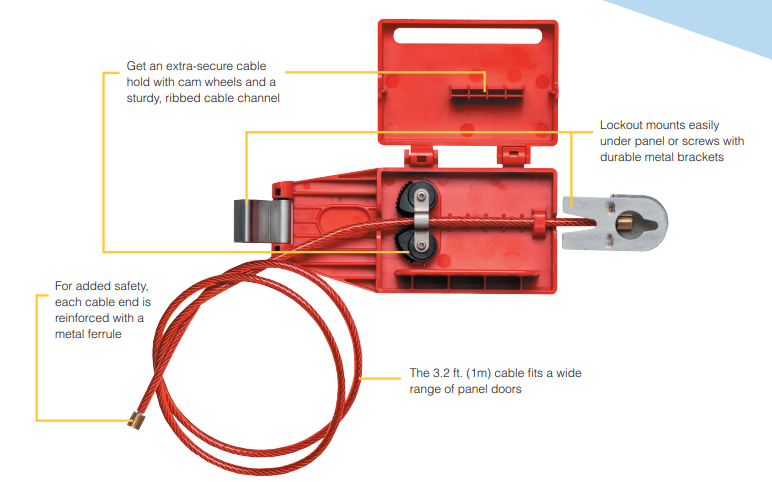 Get an extra-secure cable hold with cam wheels and a sturdy, ribbed cable channel

Lockout mounts easily under panel or screws with durable metal brackets

For added safety, each cable end is reinforced with a metal ferrule

The 3.2 ft. (1m) cable fits a wide range of panel doors